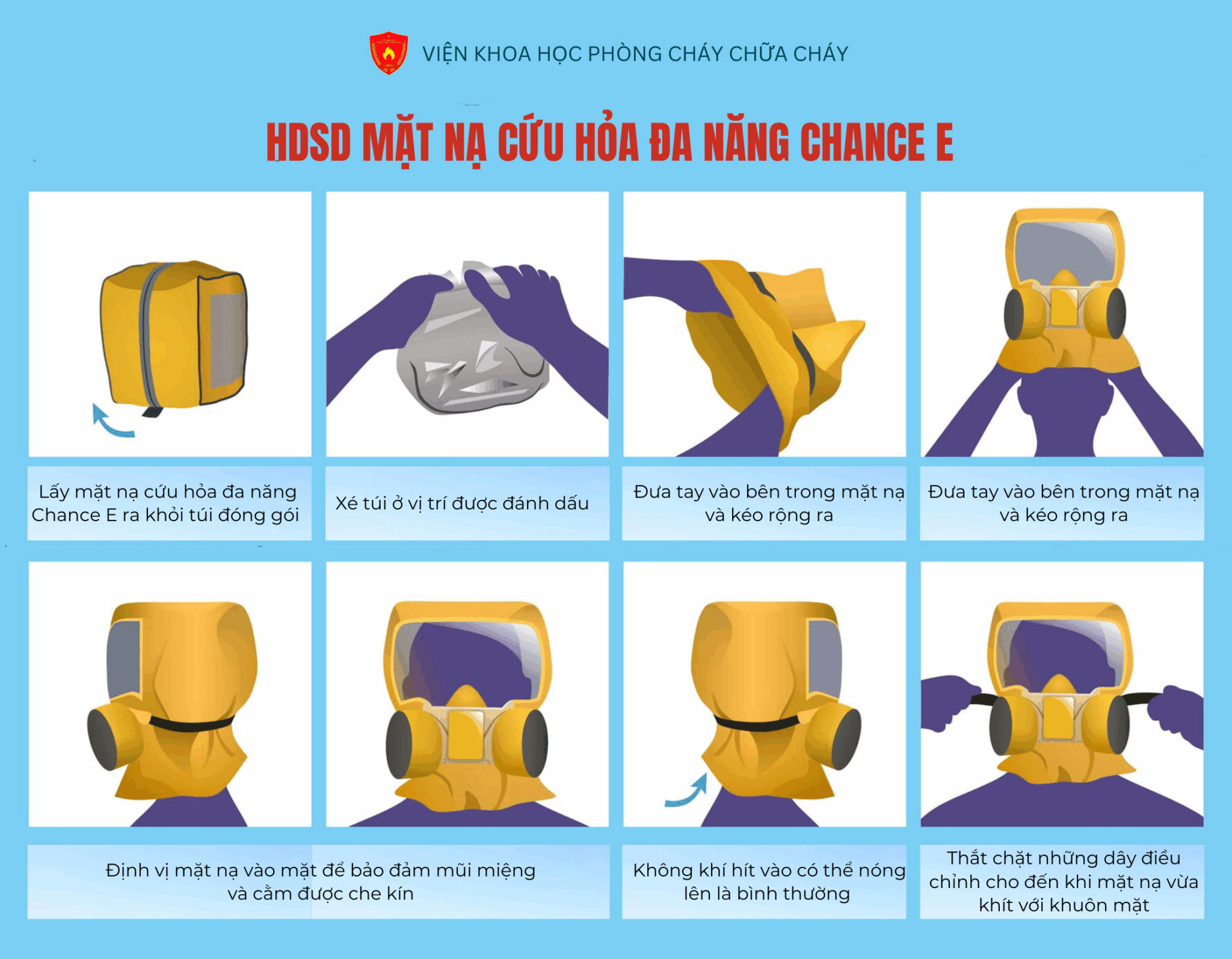 VIỆN KHOA HỌC PHÒNG CHÁY CHỮA CHÁY

HDSD MẶT NẠ CỨU HỎA ĐA NĂNG CHANCE E

Lấy mặt nạ cứu hỏa đa năng Chance E ra khỏi túi đóng gói

Xé túi ở vị trí được đánh dấu

Đưa tay vào bên trong mặt nạ và kéo rộng ra

Đưa tay vào bên trong mặt nạ và kéo rộng ra

Định vị mặt nạ vào mặt để bảo đảm mũi miệng và cằm được che kín

Không khí hít vào có thể nóng lên là bình thường

Thắt chặt những dây điều chỉnh cho đến khi mặt nạ vừa khít với khuôn mặt