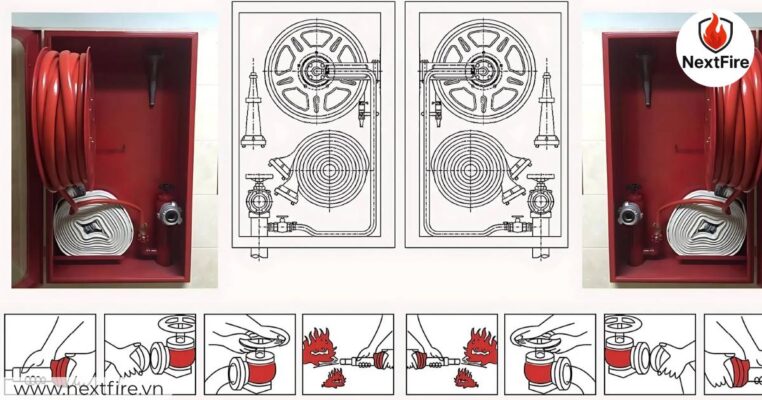 NextFire

www.nextfire.vn